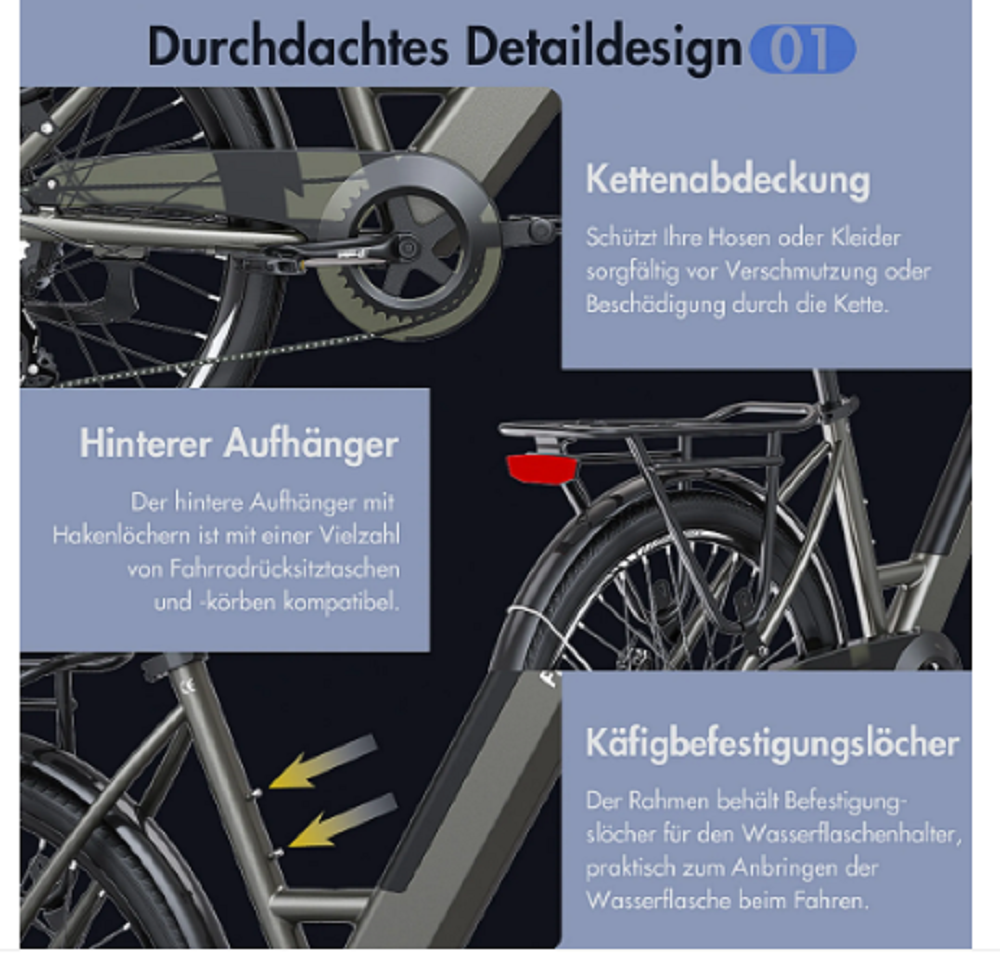 Durchdachtes Detaildesign 01

Kettenabdeckung

Schützt Ihre Hosen oder Kleider sorgfältig vor Verschmutzung oder Beschädigung durch die Kette.

Hinterer Aufhänger

Der hintere Aufhänger mit Hakenlöchern ist mit einer Vielzahl von Fahrradrücksitztaschen und -körben kompatibel.

Käfigbefestigungslöcher

Der Rahmen behält Befestigungslöcher für den Wasserflaschenhalter, praktisch zum Anbringen der Wasserflasche beim Fahren.